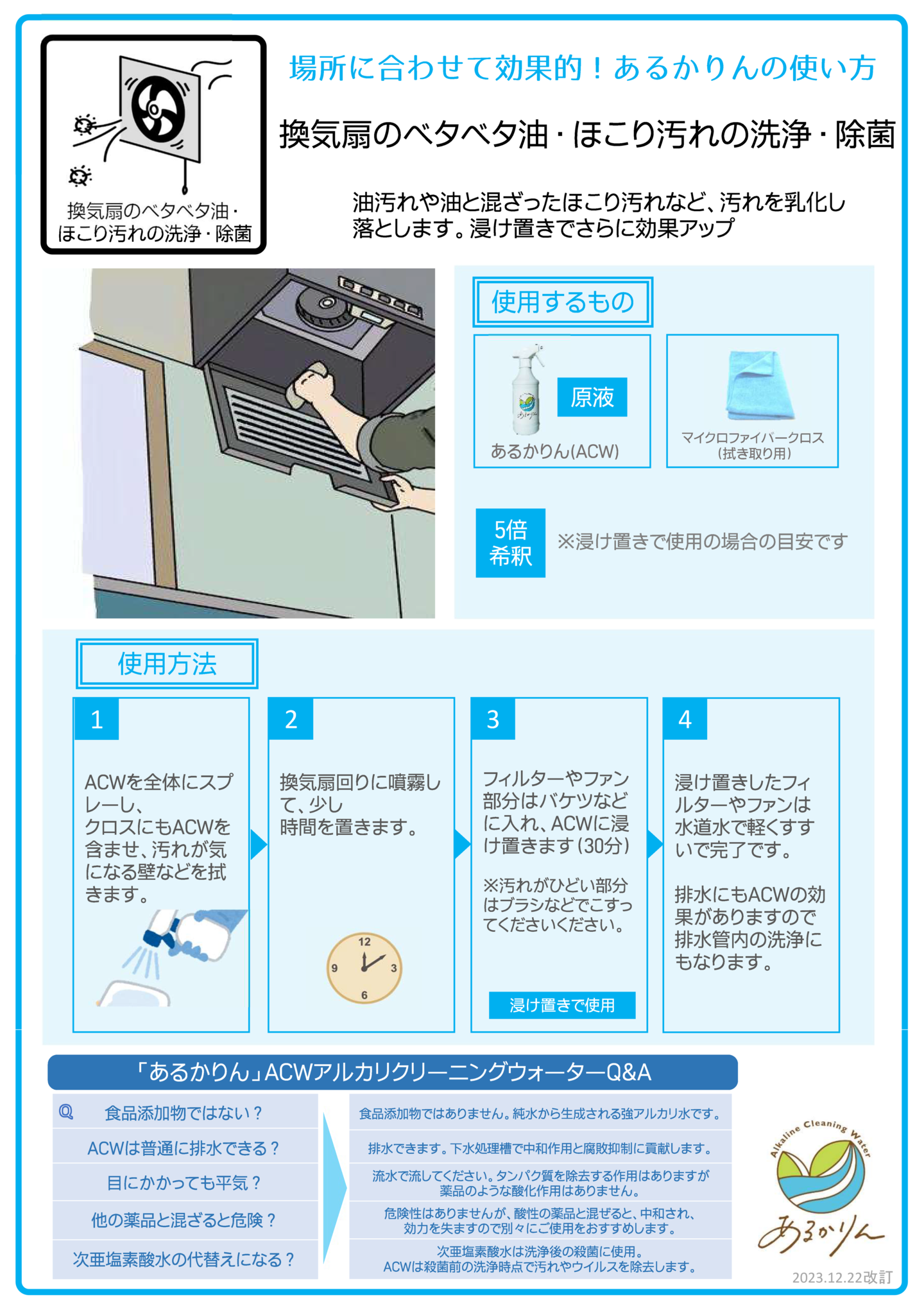 換気扇のベタベタ油・ほこり汚れの洗浄・除菌

場所に合わせて効果的！あるかりんの使い方

換気扇のベタベタ油・ほこり汚れの洗浄・除菌

油汚れや油と混ざったほこり汚れなど、汚れを乳化し落とします。浸け置きでさらに効果アップ

使用するもの

原液

あるかりん(ACW)

マイクロファイバークロス（拭き取り用）

5倍希釈

※浸け置きで使用の場合の目安です

使用方法

1
ACWを全体にスプレーし、クロスにもACWを含ませ、汚れが気になる壁などを拭きます。

2
換気扇回りに噴霧して、少し時間を置きます。

12 3 6 9

3
フィルターやファン部分はバケツなどに入れ、ACWに浸け置きます（30分）

※汚れがひどい部分はブラシなどでこすってくださいください。

浸け置きで使用

4
浸け置きしたフィルターやファンは水道水で軽くすすいで完了です。

排水にもACWの効果がありますので排水管内の洗浄にもなります。

「あるかりん」ACWアルカリクリーニングウォーターQ&A

| Q 食品添加物ではない？ | 食品添加物ではありません。純水から生成される強アルカリ水です。 |
|---|---|
| ACWは普通に排水できる？ | 排水できます。下水処理槽で中和作用と腐敗抑制に貢献します。 |
| 目にかかっても平気？ | 流水で流してください。タンパク質を除去する作用はありますが薬品のような酸化作用はありません。 |
| 他の薬品と混ざると危険？ | 危険性はありませんが、酸性の薬品と混ぜると、中和され、効力を失ますので別々にご使用をおすすめします。 |
| 次亜塩素酸水の代替えになる？ | 次亜塩素酸水は洗浄後の殺菌に使用。ACWは殺菌前の洗浄時点で汚れやウイルスを除去します。 |

Alkaline Cleaning Water
あるかりん

2023.12.22改訂